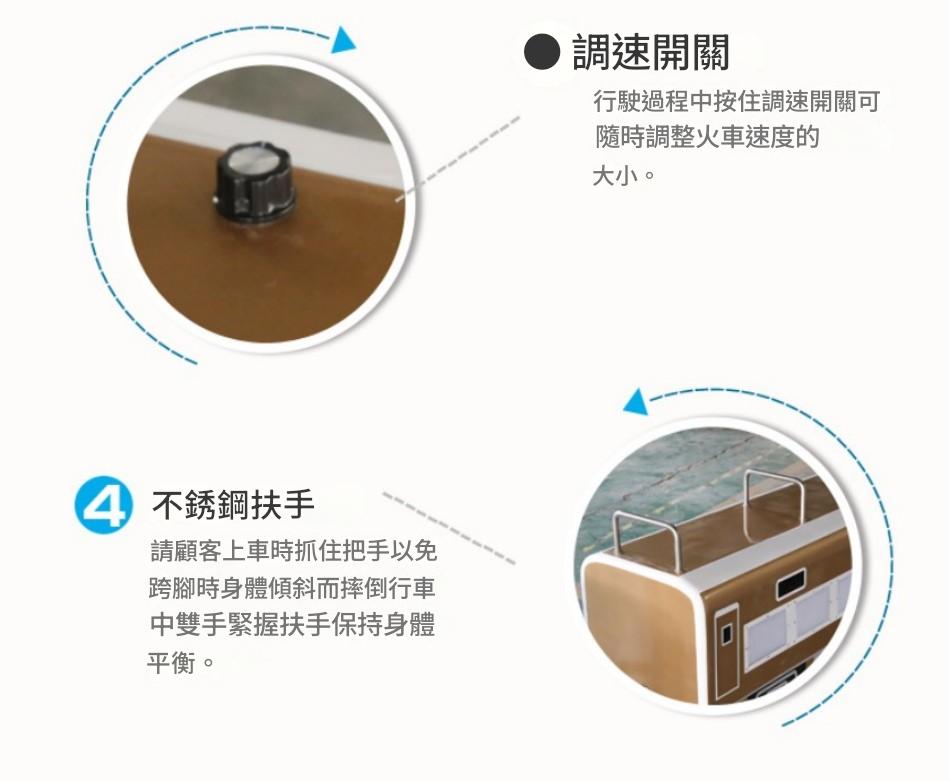 ● 調速開關

行駛過程中按住調速開關可隨時調整火車速度的大小。

4 不銹鋼扶手

請顧客上車時抓住把手以免跨腳時身體傾斜而摔倒行車中雙手緊握扶手保持身體平衡。