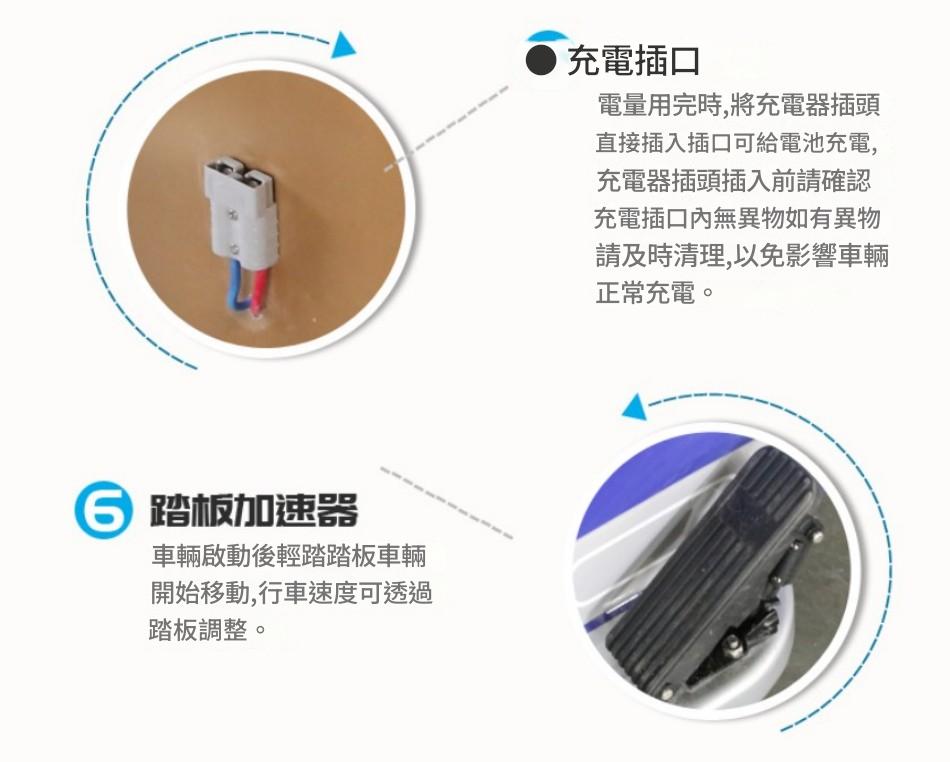 ● 充電插口

電量用完時,將充電器插頭直接插入插口可給電池充電,充電器插頭插入前請確認充電插口內無異物如有異物請及時清理,以免影響車輛正常充電。

6 踏板加速器

車輛啟動後輕踏踏板車輛開始移動,行車速度可透過踏板調整。