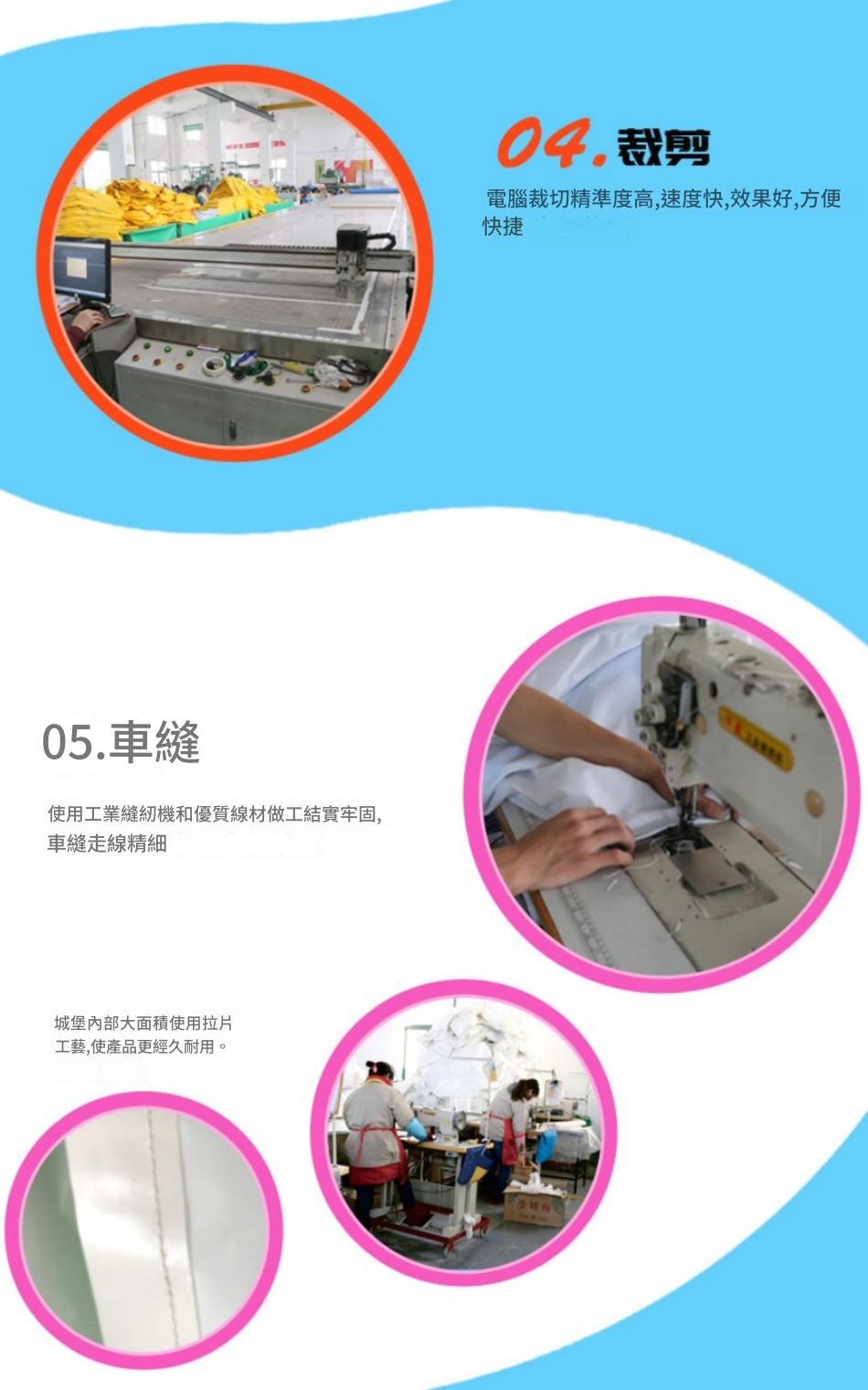 04.裁剪

電腦裁切精準度高,速度快,效果好,方便快捷

05.車縫

使用工業縫紉機和優質線材做工結實牢固,車縫走線精細

城堡內部大面積使用拉片工藝,使產品更經久耐用。