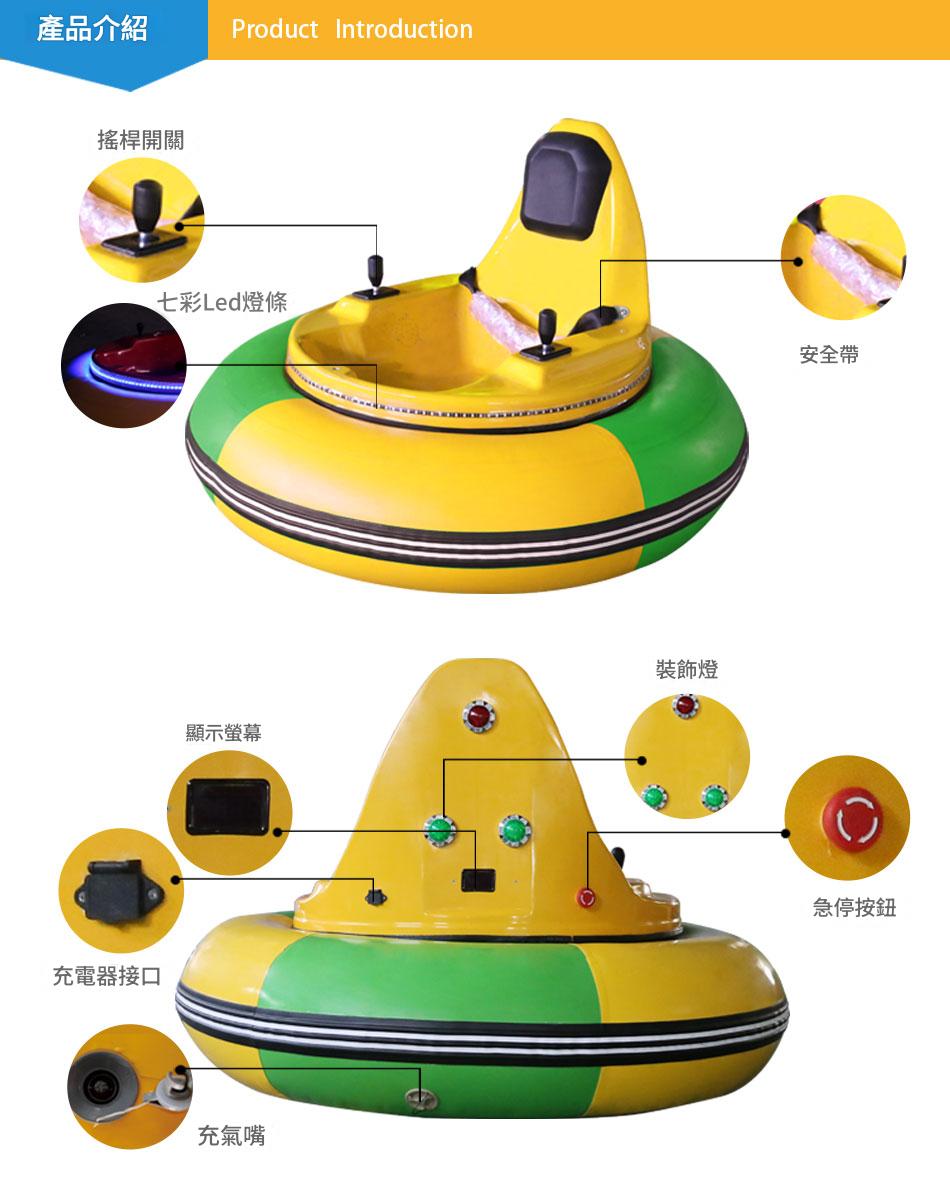 產品介紹

Product Introduction

搖桿開關

七彩Led燈條

安全帶

裝飾燈

顯示螢幕

急停按鈕

充電器接口

充氣嘴